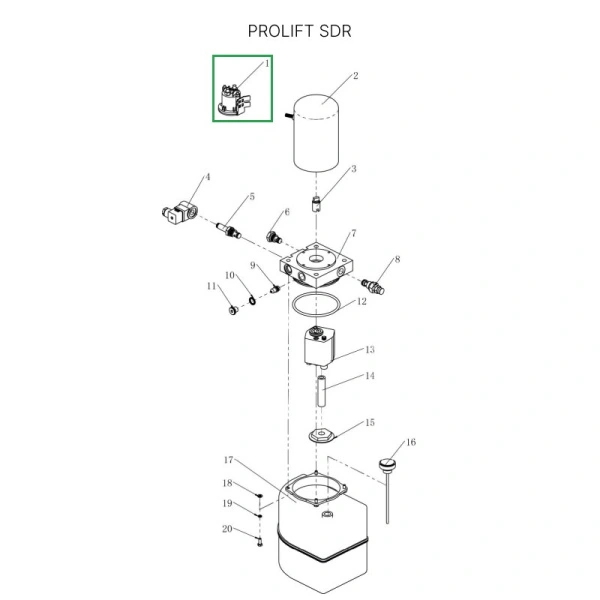 PROLIFT SDR

1
2
3
4
5
6
7
8
9
10
11
12
13
14
15
16
17
18
19
20